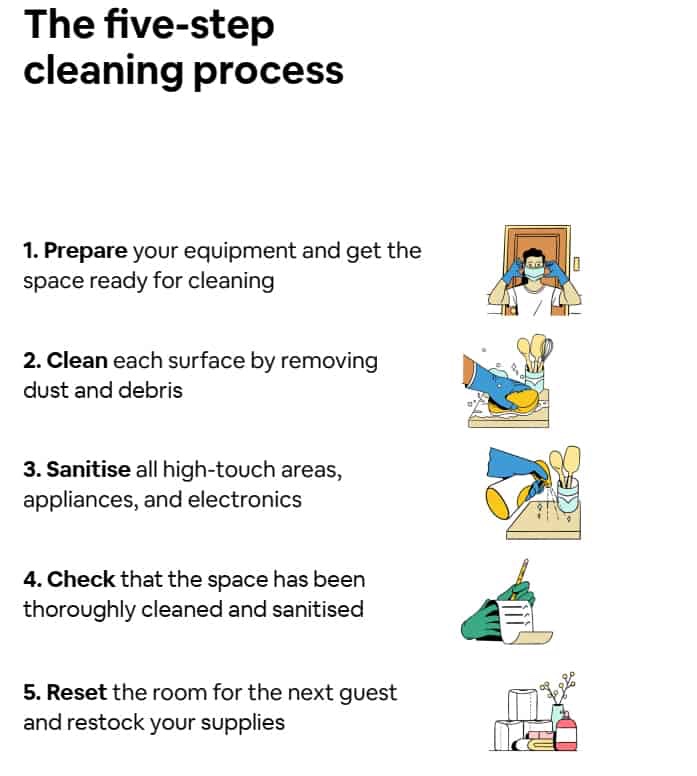 The five-step cleaning process

1. Prepare your equipment and get the space ready for cleaning

2. Clean each surface by removing dust and debris

3. Sanitise all high-touch areas, appliances, and electronics

4. Check that the space has been thoroughly cleaned and sanitised

5. Reset the room for the next guest and restock your supplies